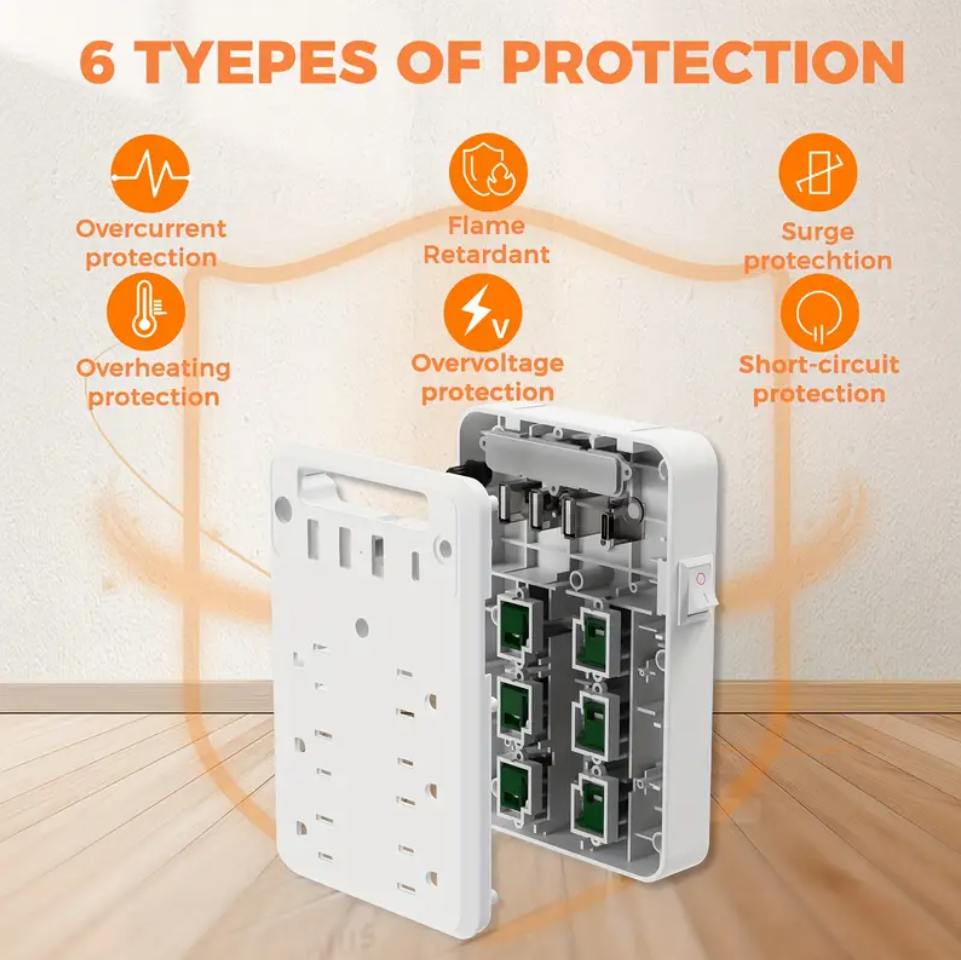 6 TYEPES OF PROTECTION

Overcurrent protection

Flame Retardant

Surge protechtion

Overheating protection

Overvoltage protection

Short-circuit protection